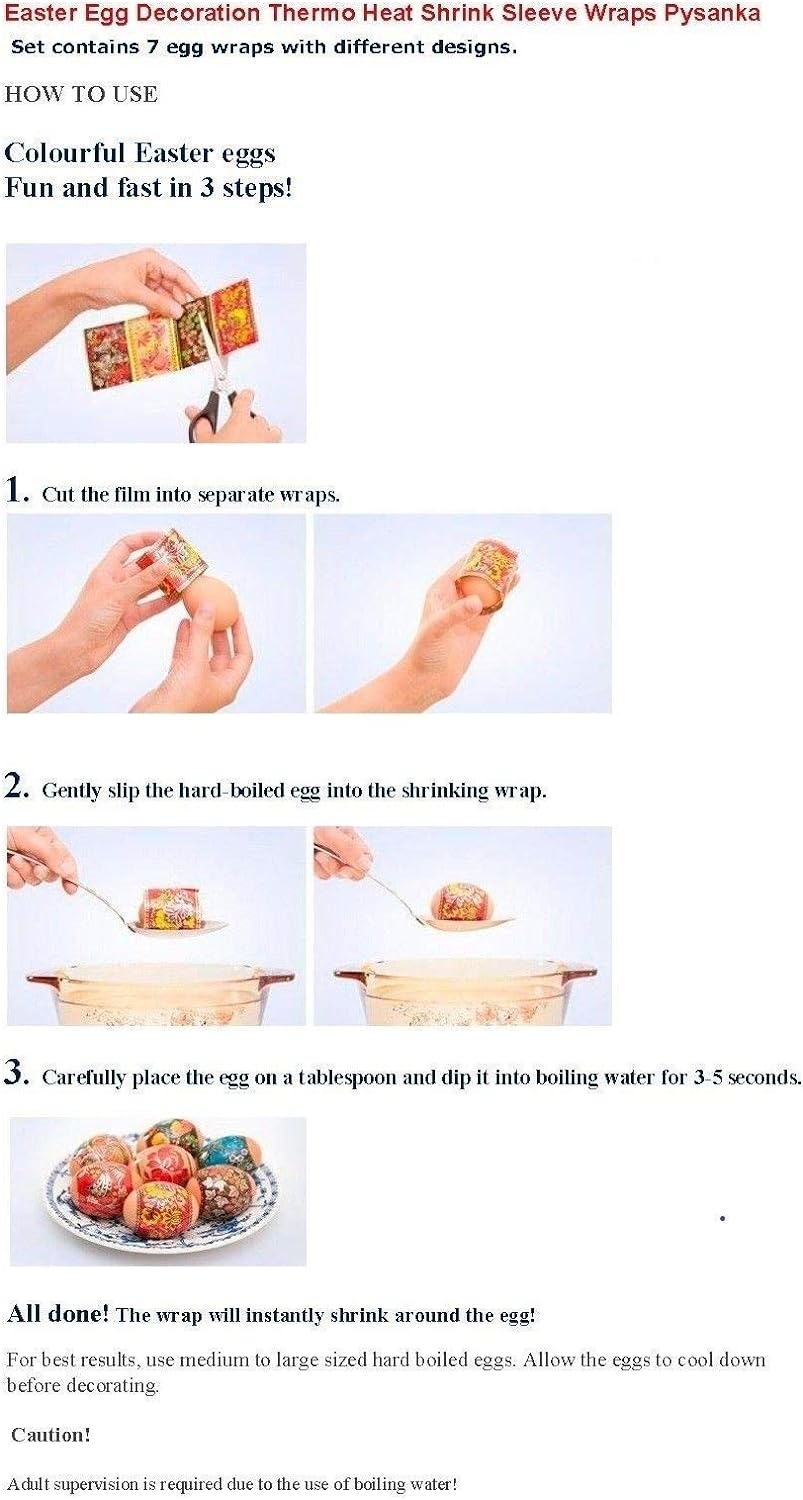 Easter Egg Decoration Thermo Heat Shrink Sleeve Wraps Pysanka
Set contains 7 egg wraps with different designs.

HOW TO USE

Colourful Easter eggs
Fun and fast in 3 steps!

1. Cut the film into separate wraps.

2. Gently slip the hard-boiled egg into the shrinking wrap.

3. Carefully place the egg on a tablespoon and dip it into boiling water for 3-5 seconds.

All done! The wrap will instantly shrink around the egg!

For best results, use medium to large sized hard boiled eggs. Allow the eggs to cool down before decorating.

Caution!

Adult supervision is required due to the use of boiling water!