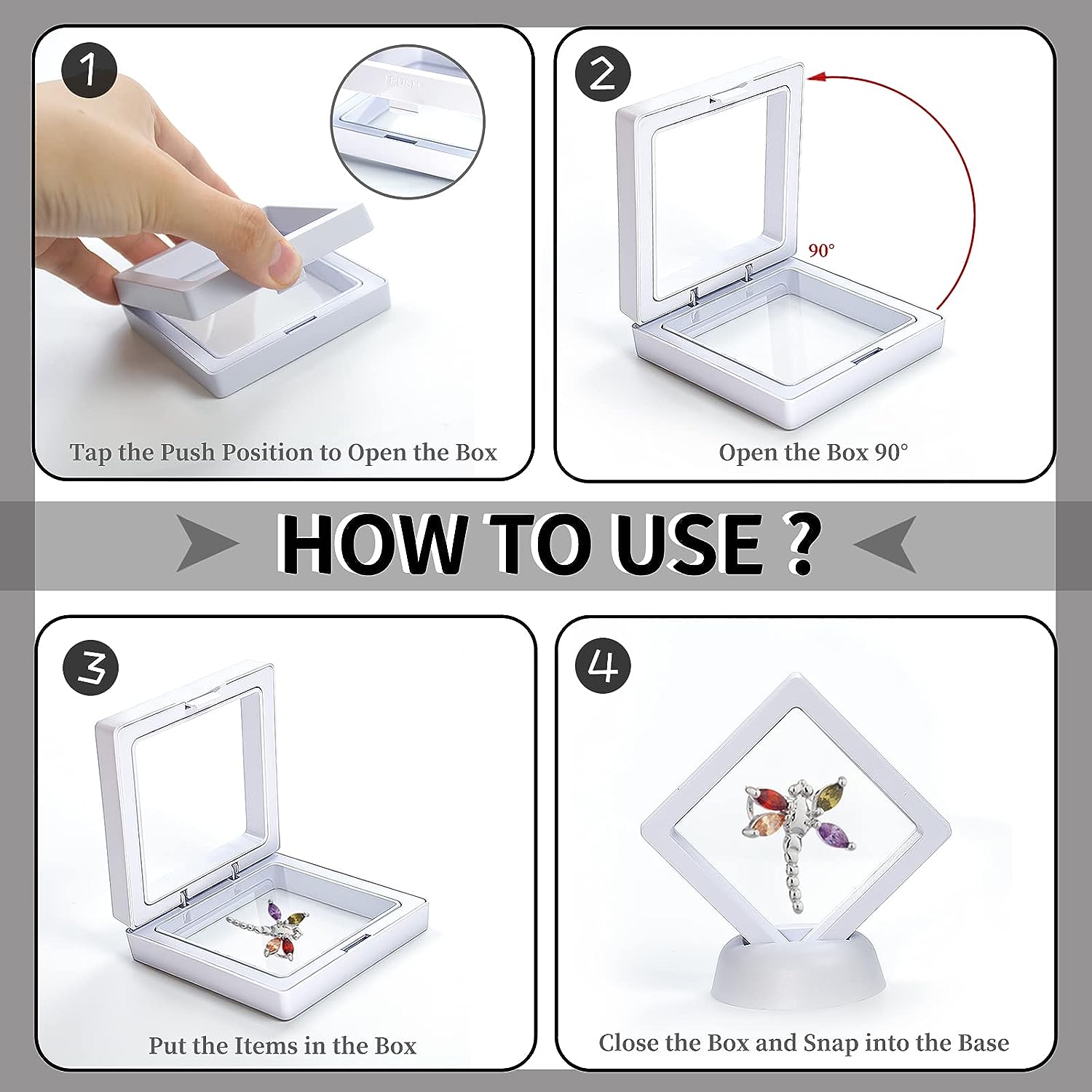 1

PUSH

Tap the Push Position to Open the Box

2

90°

Open the Box 90°

HOW TO USE ?

3

Put the Items in the Box

4

Close the Box and Snap into the Base