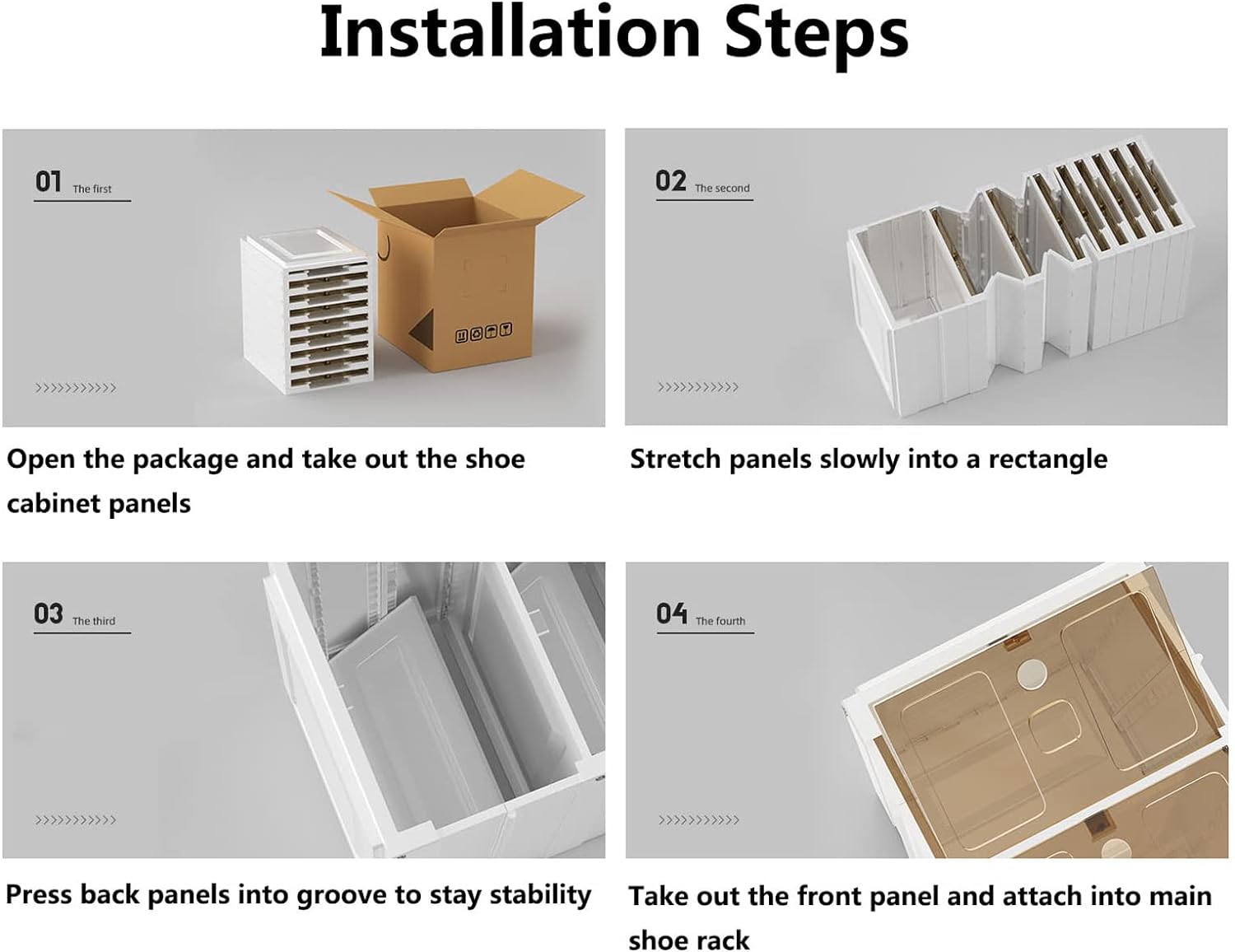 Installation Steps

01 The first

>>>>>>>>>>>

Open the package and take out the shoe cabinet panels

02 The second

>>>>>>>>>>>

Stretch panels slowly into a rectangle

03 The third

>>>>>>>>>>>

Press back panels into groove to stay stability

04 The fourth

>>>>>>>>>>>

Take out the front panel and attach into main shoe rack