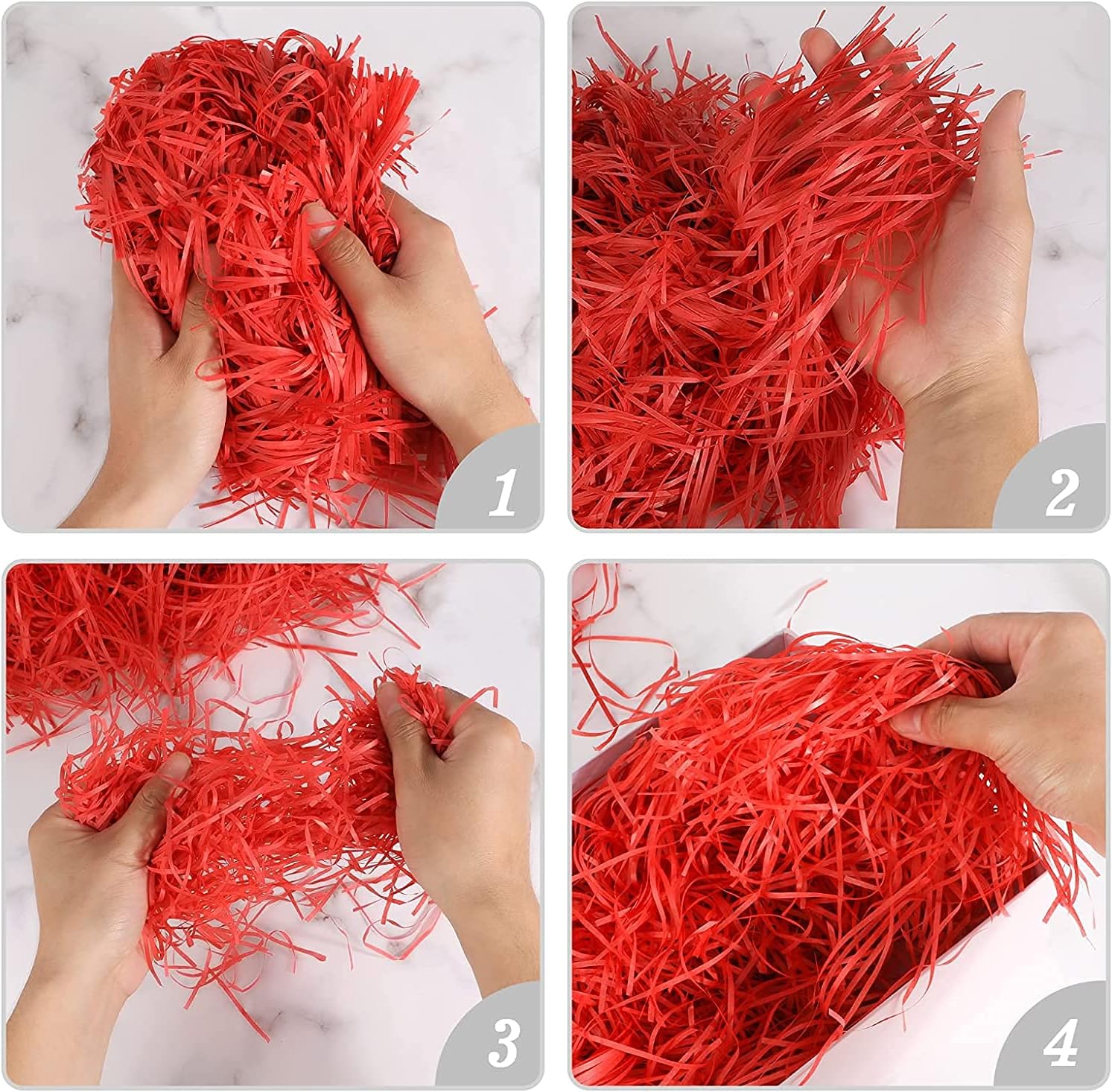 1

2

3

4